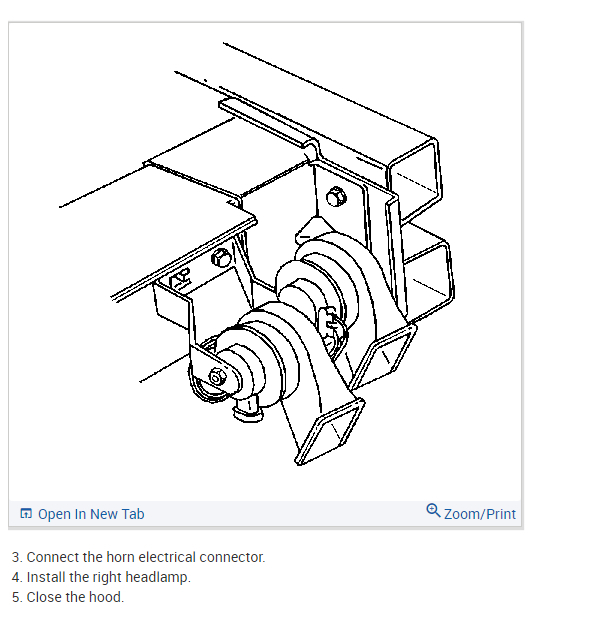 Open In New Tab

Zoom/Print

3. Connect the horn electrical connector.
4. Install the right headlamp.
5. Close the hood.