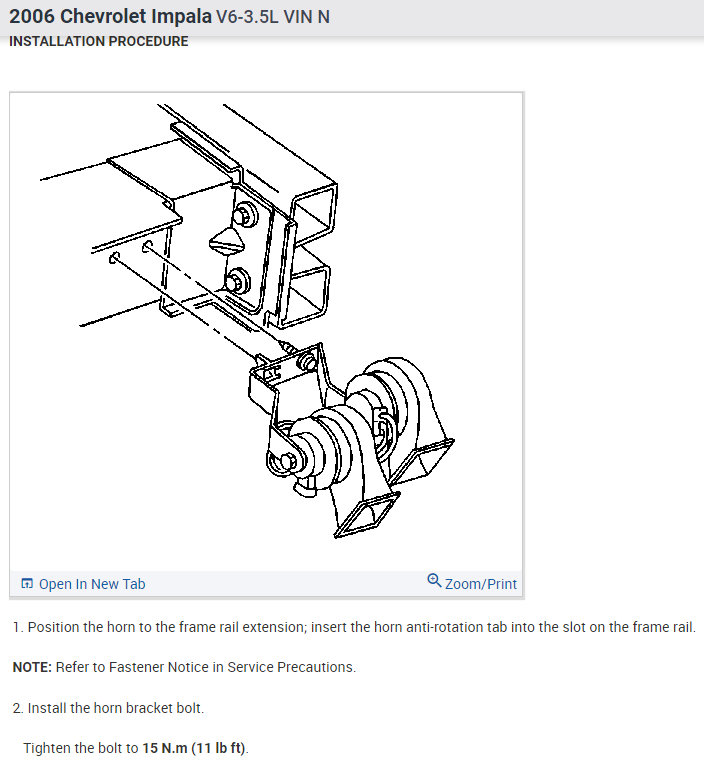 2006 Chevrolet Impala V6-3.5L VIN N
INSTALLATION PROCEDURE

Open In New Tab
Zoom/Print

1. Position the horn to the frame rail extension; insert the horn anti-rotation tab into the slot on the frame rail.

NOTE: Refer to Fastener Notice in Service Precautions.

2. Install the horn bracket bolt.

Tighten the bolt to 15 N.m (11 lb ft).