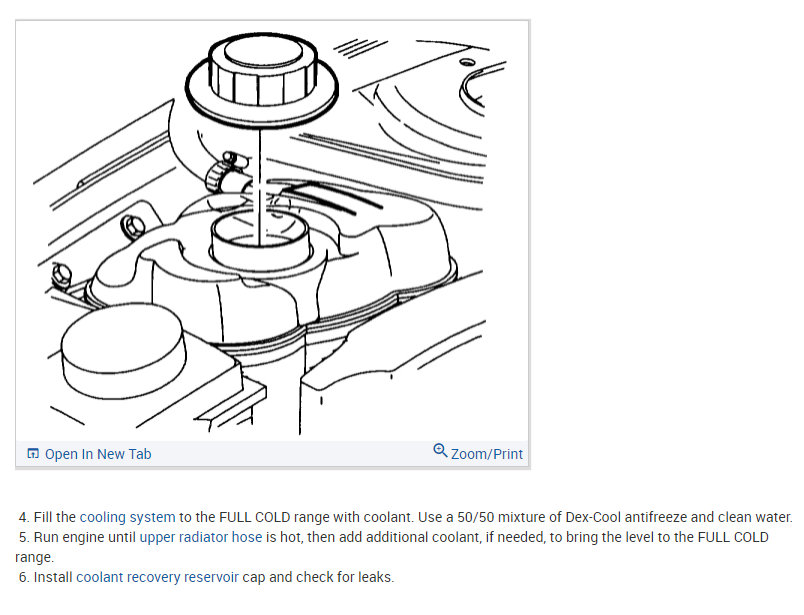 Open In New Tab

Zoom/Print

4. Fill the cooling system to the FULL COLD range with coolant. Use a 50/50 mixture of Dex-Cool antifreeze and clean water.
5. Run engine until upper radiator hose is hot, then add additional coolant, if needed, to bring the level to the FULL COLD range.
6. Install coolant recovery reservoir cap and check for leaks.