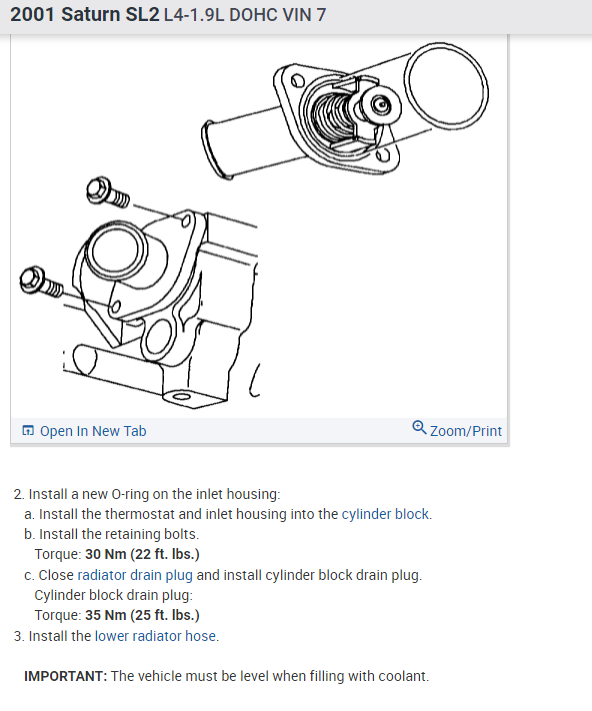 2001 Saturn SL2 L4-1.9L DOHC VIN 7

Open In New Tab

Zoom/Print

2. Install a new O-ring on the inlet housing:
a. Install the thermostat and inlet housing into the cylinder block.
b. Install the retaining bolts.
Torque: 30 Nm (22 ft. lbs.)
c. Close radiator drain plug and install cylinder block drain plug.
Cylinder block drain plug:
Torque: 35 Nm (25 ft. lbs.)
3. Install the lower radiator hose.

IMPORTANT: The vehicle must be level when filling with coolant.