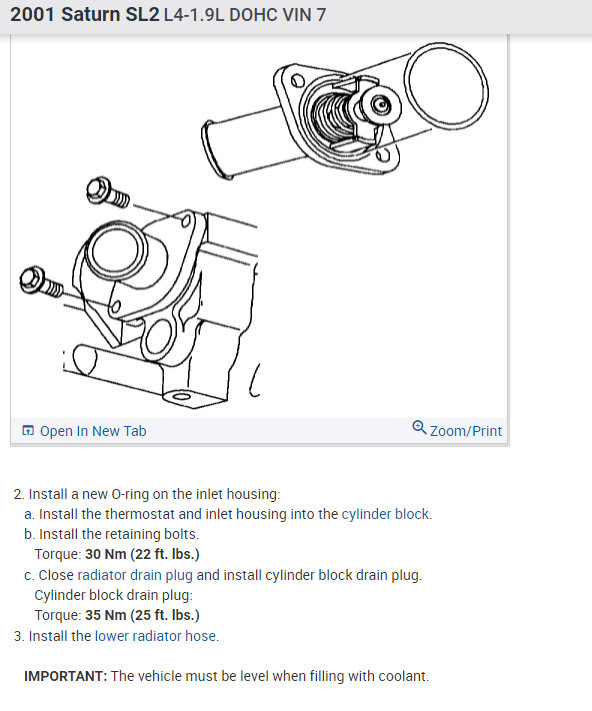 2001 Saturn SL2 L4-1.9L DOHC VIN 7

Open In New Tab
Zoom/Print

2. Install a new O-ring on the inlet housing:
a. Install the thermostat and inlet housing into the cylinder block.
b. Install the retaining bolts.
Torque: 30 Nm (22 ft. lbs.)
c. Close radiator drain plug and install cylinder block drain plug.
Cylinder block drain plug:
Torque: 35 Nm (25 ft. lbs.)
3. Install the lower radiator hose.

IMPORTANT: The vehicle must be level when filling with coolant.