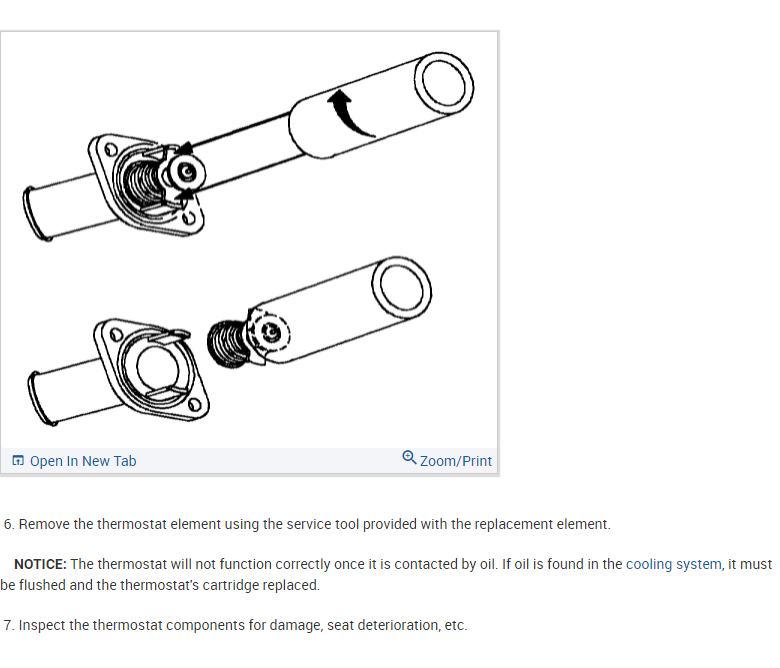 Open In New Tab

Zoom/Print

6. Remove the thermostat element using the service tool provided with the replacement element.

NOTICE: The thermostat will not function correctly once it is contacted by oil. If oil is found in the cooling system, it must be flushed and the thermostat's cartridge replaced.

7. Inspect the thermostat components for damage, seat deterioration, etc.