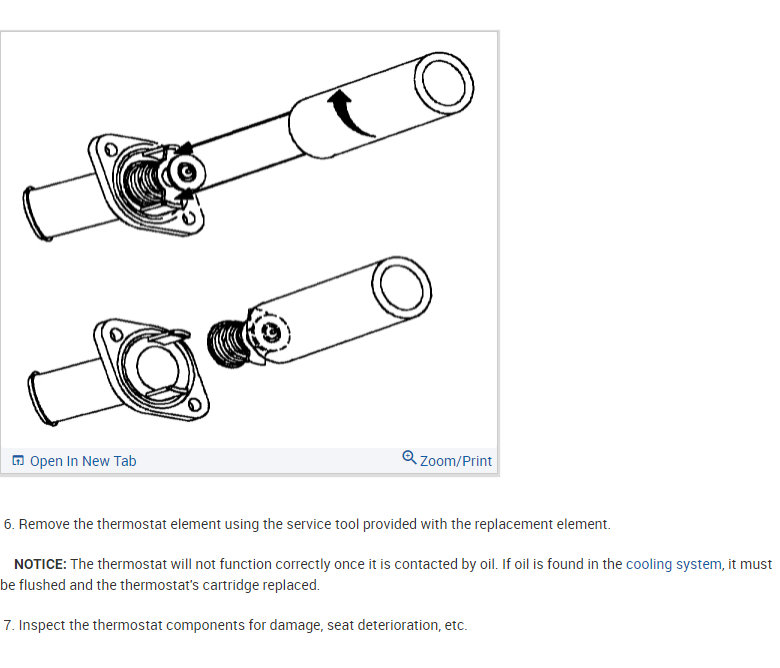 Open In New Tab

Zoom/Print

6. Remove the thermostat element using the service tool provided with the replacement element.

NOTICE: The thermostat will not function correctly once it is contacted by oil. If oil is found in the cooling system, it must be flushed and the thermostat's cartridge replaced.

7. Inspect the thermostat components for damage, seat deterioration, etc.