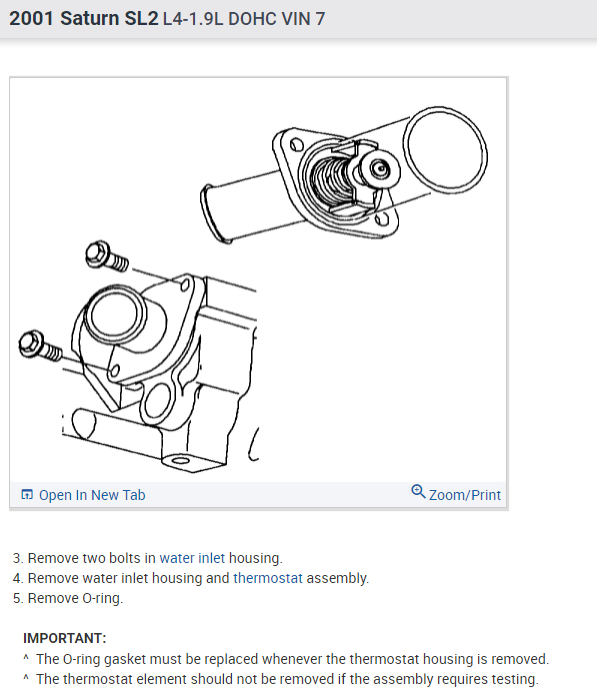 2001 Saturn SL2 L4-1.9L DOHC VIN 7

Open In New Tab

Zoom/Print

3. Remove two bolts in water inlet housing.
4. Remove water inlet housing and thermostat assembly.
5. Remove O-ring.

IMPORTANT:
^ The O-ring gasket must be replaced whenever the thermostat housing is removed.
^ The thermostat element should not be removed if the assembly requires testing.