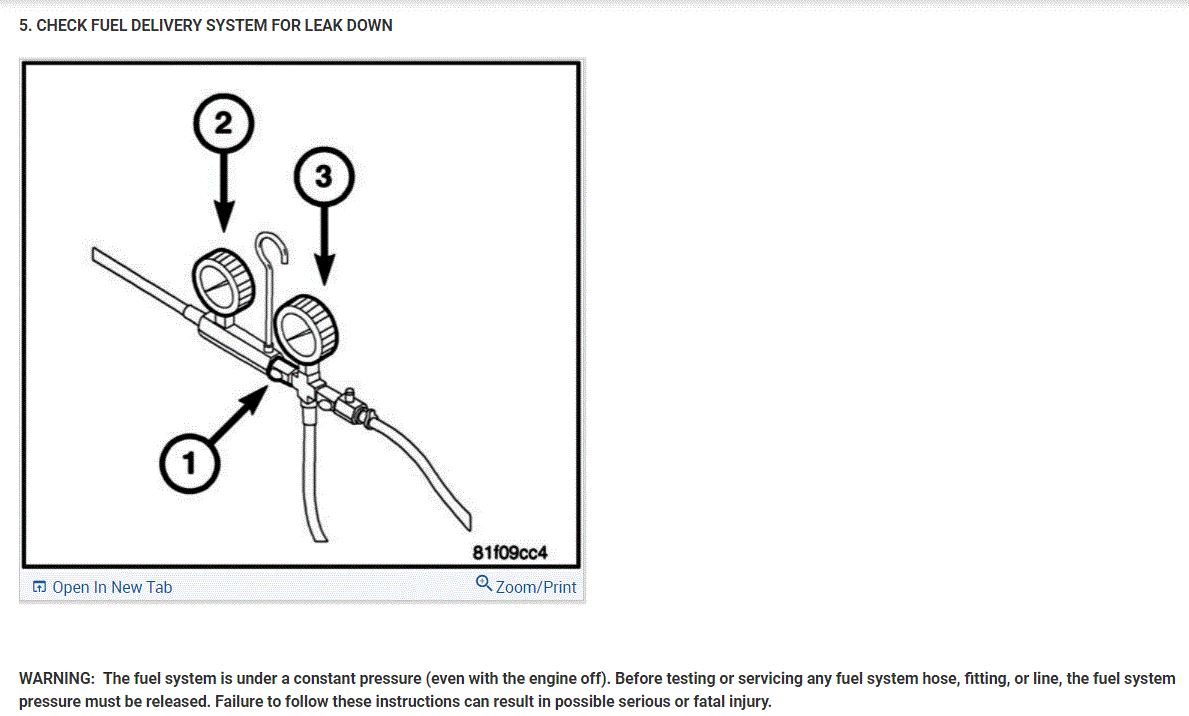 5. CHECK FUEL DELIVERY SYSTEM FOR LEAK DOWN

2

3

1

81f09cc4

Open In New Tab

Zoom/Print

WARNING: The fuel system is under a constant pressure (even with the engine off). Before testing or servicing any fuel system hose, fitting, or line, the fuel system pressure must be released. Failure to follow these instructions can result in possible serious or fatal injury.