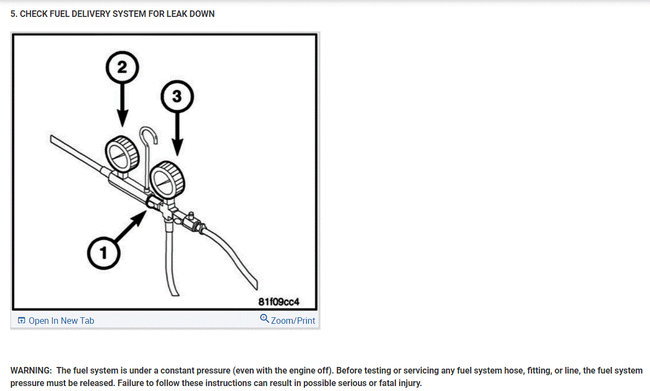 5. CHECK FUEL DELIVERY SYSTEM FOR LEAK DOWN

2

3

1

81f09cc4

Open In New Tab

Zoom/Print

WARNING: The fuel system is under a constant pressure (even with the engine off). Before testing or servicing any fuel system hose, fitting, or line, the fuel system pressure must be released. Failure to follow these instructions can result in possible serious or fatal injury.