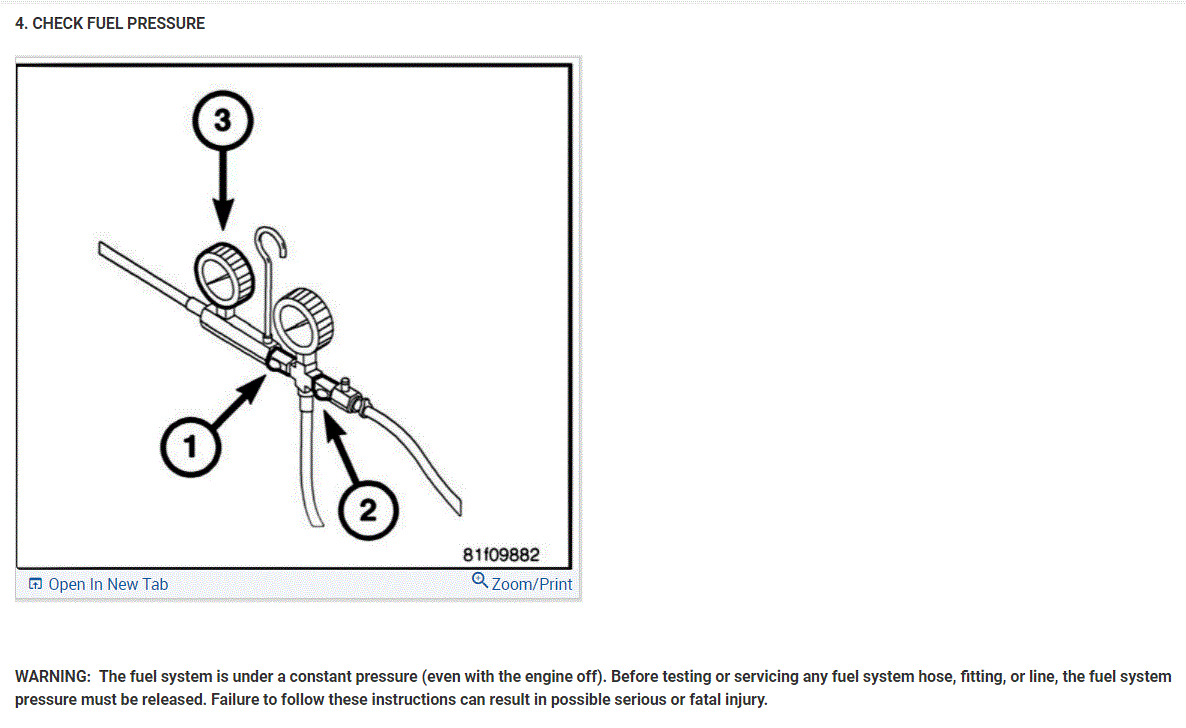 4. CHECK FUEL PRESSURE

3

1

2

81f09882

Open In New Tab

Zoom/Print

WARNING: The fuel system is under a constant pressure (even with the engine off). Before testing or servicing any fuel system hose, fitting, or line, the fuel system pressure must be released. Failure to follow these instructions can result in possible serious or fatal injury.