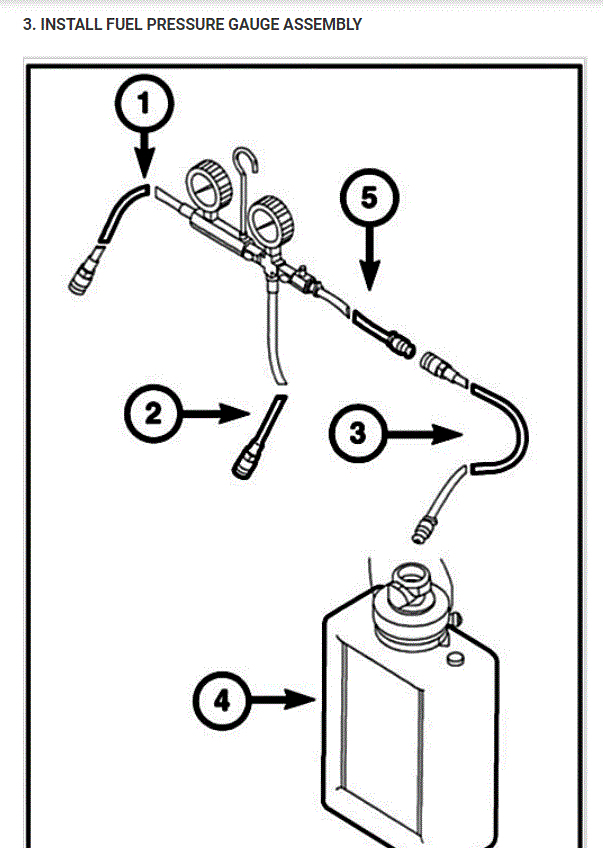 3. INSTALL FUEL PRESSURE GAUGE ASSEMBLY

1

5

2

3

4