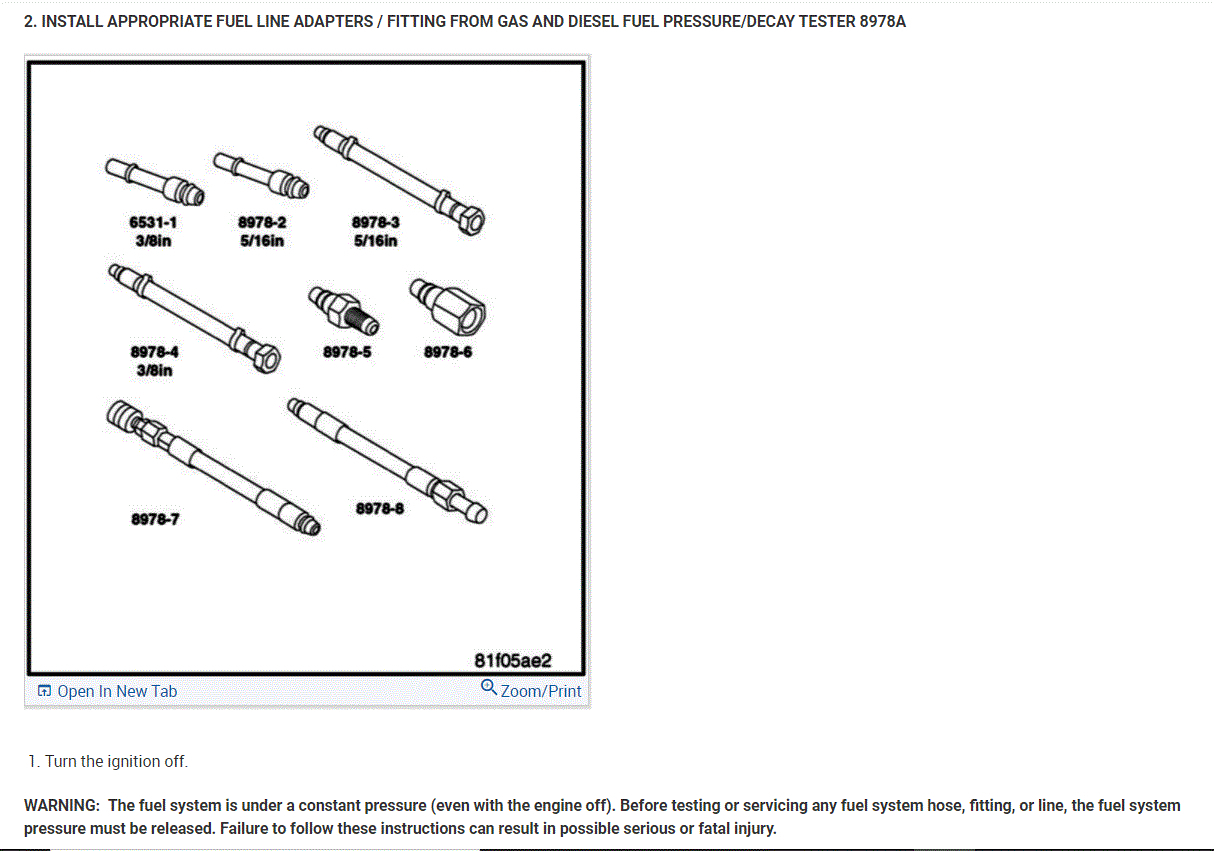 2. INSTALL APPROPRIATE FUEL LINE ADAPTERS / FITTING FROM GAS AND DIESEL FUEL PRESSURE/DECAY TESTER 8978A

6531-1
3/8in

8978-2
5/16in

8978-3
5/16in

8978-4
3/8in

8978-5

8978-6

8978-7

8978-8

81f05ae2

Open In New Tab

Zoom/Print

1. Turn the ignition off.

WARNING: The fuel system is under a constant pressure (even with the engine off). Before testing or servicing any fuel system hose, fitting, or line, the fuel system pressure must be released. Failure to follow these instructions can result in possible serious or fatal injury.