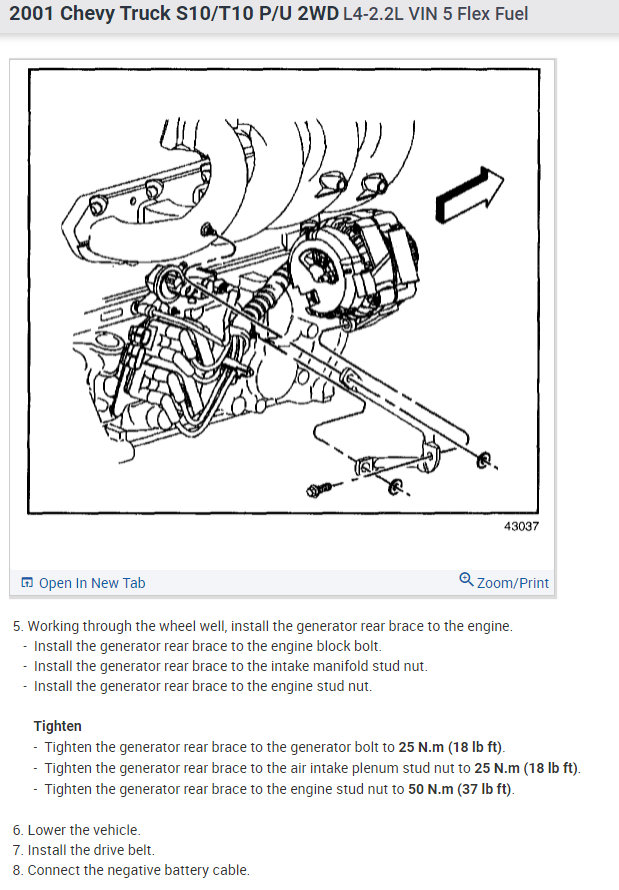 2001 Chevy Truck S10/T10 P/U 2WD L4-2.2L VIN 5 Flex Fuel

43037

Open In New Tab

Zoom/Print

5. Working through the wheel well, install the generator rear brace to the engine.
- Install the generator rear brace to the engine block bolt.
- Install the generator rear brace to the intake manifold stud nut.
- Install the generator rear brace to the engine stud nut.

Tighten
- Tighten the generator rear brace to the generator bolt to 25 N.m (18 lb ft).
- Tighten the generator rear brace to the air intake plenum stud nut to 25 N.m (18 lb ft).
- Tighten the generator rear brace to the engine stud nut to 50 N.m (37 lb ft).

6. Lower the vehicle.
7. Install the drive belt.
8. Connect the negative battery cable.