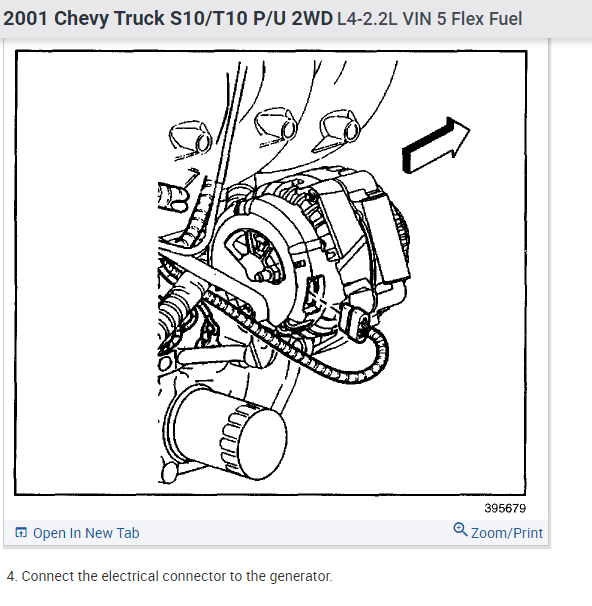 2001 Chevy Truck S10/T10 P/U 2WD L4-2.2L VIN 5 Flex Fuel

395679

Open In New Tab

Zoom/Print

4. Connect the electrical connector to the generator.