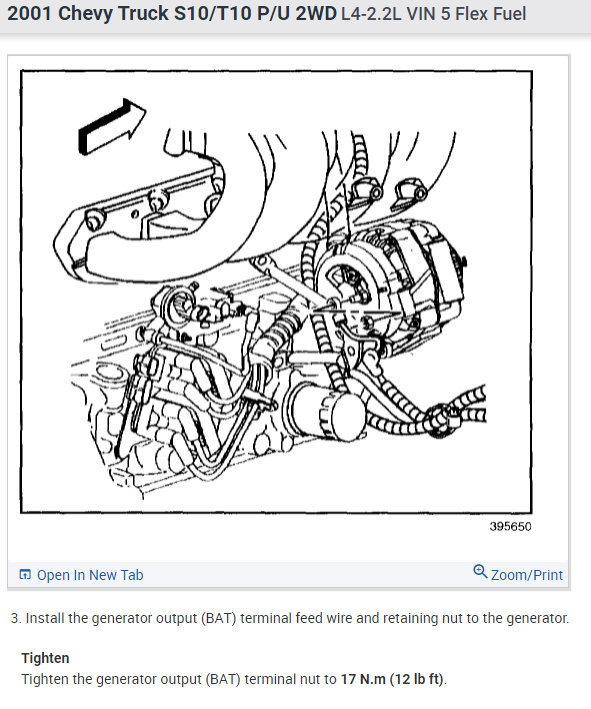 2001 Chevy Truck S10/T10 P/U 2WD L4-2.2L VIN 5 Flex Fuel

395650

Open In New Tab

Zoom/Print

3. Install the generator output (BAT) terminal feed wire and retaining nut to the generator.

Tighten
Tighten the generator output (BAT) terminal nut to 17 N.m (12 lb ft).