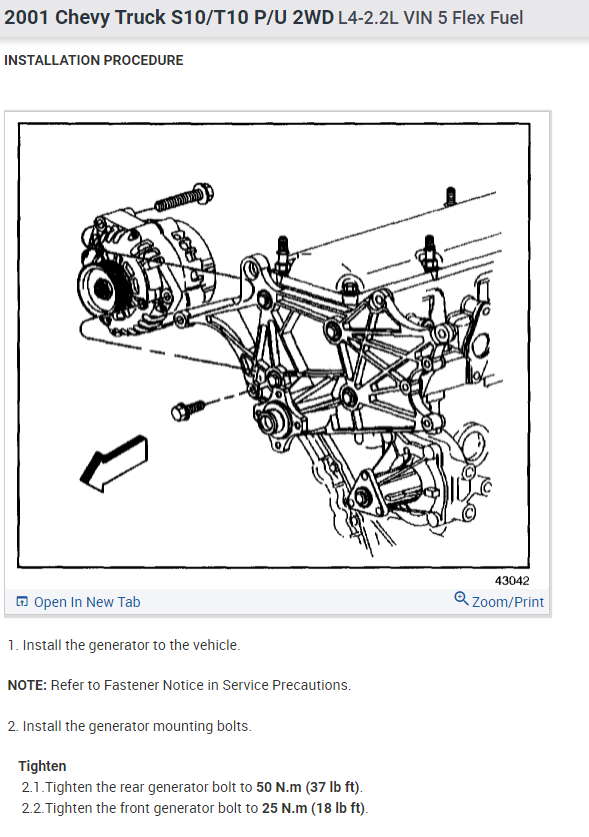 2001 Chevy Truck S10/T10 P/U 2WD L4-2.2L VIN 5 Flex Fuel

INSTALLATION PROCEDURE

43042

Open In New Tab

Zoom/Print

1. Install the generator to the vehicle.

NOTE: Refer to Fastener Notice in Service Precautions.

2. Install the generator mounting bolts.

Tighten
2.1.Tighten the rear generator bolt to 50 N.m (37 lb ft).
2.2.Tighten the front generator bolt to 25 N.m (18 lb ft).