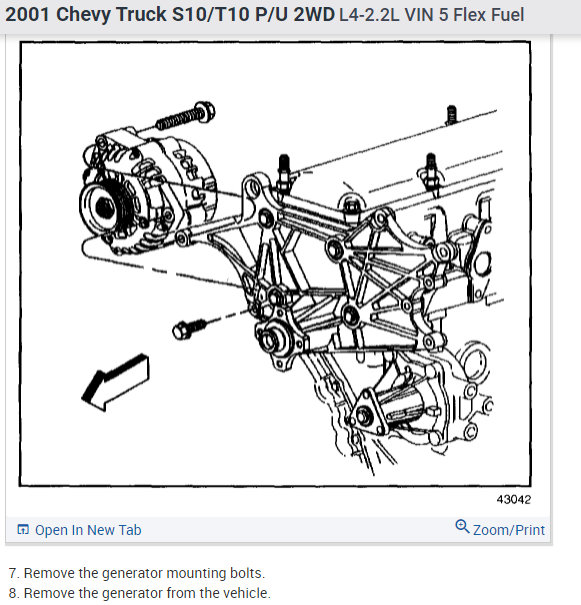 2001 Chevy Truck S10/T10 P/U 2WD L4-2.2L VIN 5 Flex Fuel

43042

Open In New Tab

Zoom/Print

7. Remove the generator mounting bolts.
8. Remove the generator from the vehicle.