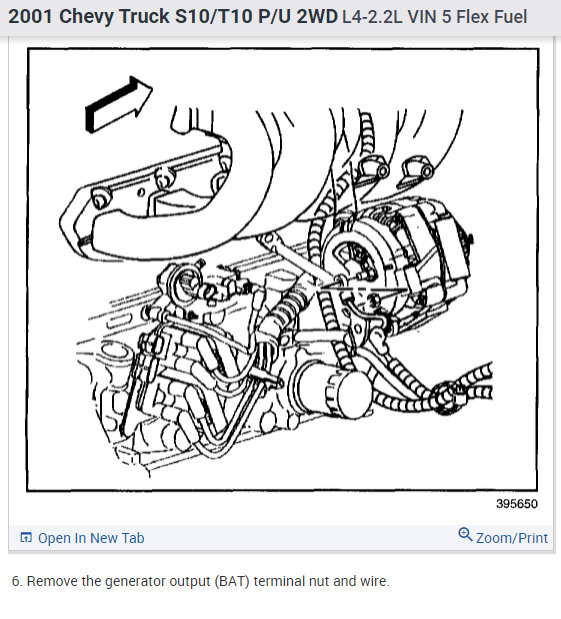 2001 Chevy Truck S10/T10 P/U 2WD L4-2.2L VIN 5 Flex Fuel

395650

Open In New Tab

Zoom/Print

6. Remove the generator output (BAT) terminal nut and wire.