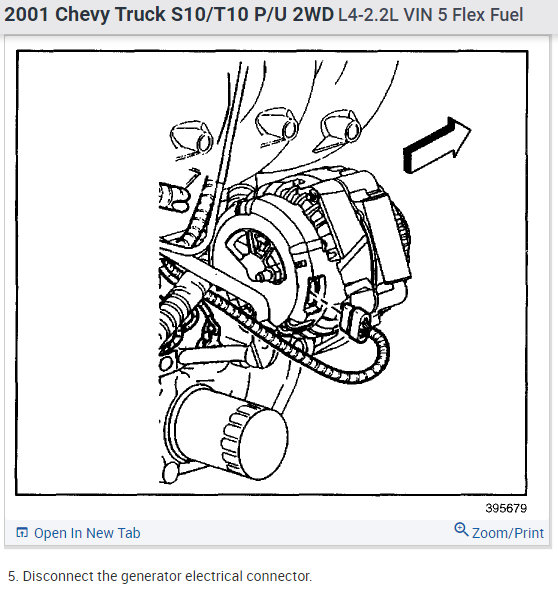 2001 Chevy Truck S10/T10 P/U 2WD L4-2.2L VIN 5 Flex Fuel

395679

Open In New Tab

Zoom/Print

5. Disconnect the generator electrical connector.