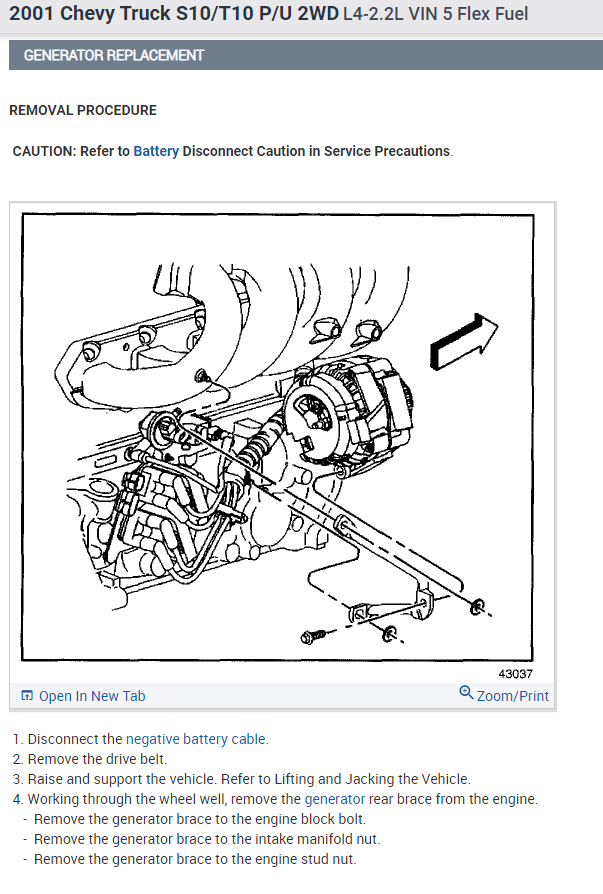 2001 Chevy Truck S10/T10 P/U 2WD L4-2.2L VIN 5 Flex Fuel

GENERATOR REPLACEMENT

REMOVAL PROCEDURE

CAUTION: Refer to Battery Disconnect Caution in Service Precautions.

43037

Open In New Tab

Zoom/Print

1. Disconnect the negative battery cable.
2. Remove the drive belt.
3. Raise and support the vehicle. Refer to Lifting and Jacking the Vehicle.
4. Working through the wheel well, remove the generator rear brace from the engine.
- Remove the generator brace to the engine block bolt.
- Remove the generator brace to the intake manifold nut.
- Remove the generator brace to the engine stud nut.