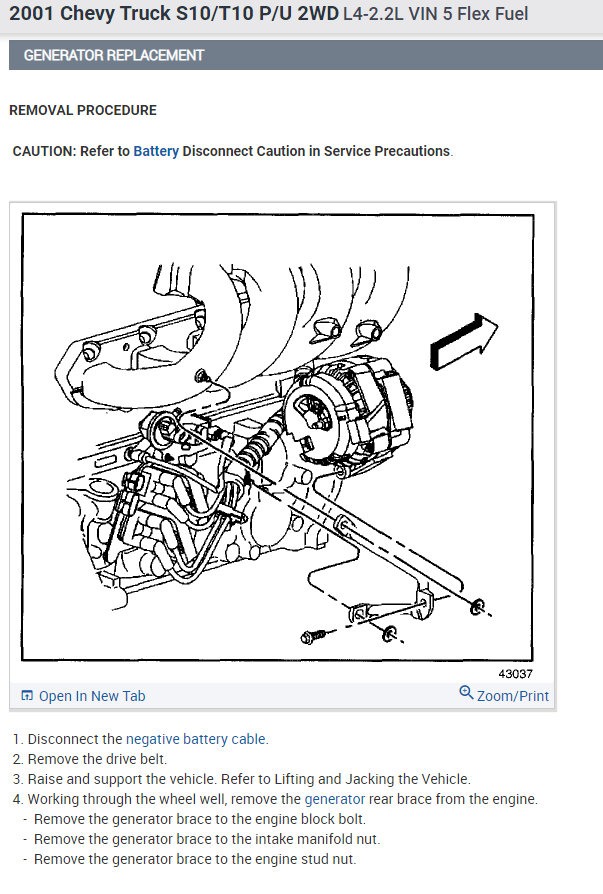 2001 Chevy Truck S10/T10 P/U 2WD L4-2.2L VIN 5 Flex Fuel

GENERATOR REPLACEMENT

REMOVAL PROCEDURE

CAUTION: Refer to Battery Disconnect Caution in Service Precautions.

43037

Open In New Tab

Zoom/Print

1. Disconnect the negative battery cable.
2. Remove the drive belt.
3. Raise and support the vehicle. Refer to Lifting and Jacking the Vehicle.
4. Working through the wheel well, remove the generator rear brace from the engine.
- Remove the generator brace to the engine block bolt.
- Remove the generator brace to the intake manifold nut.
- Remove the generator brace to the engine stud nut.