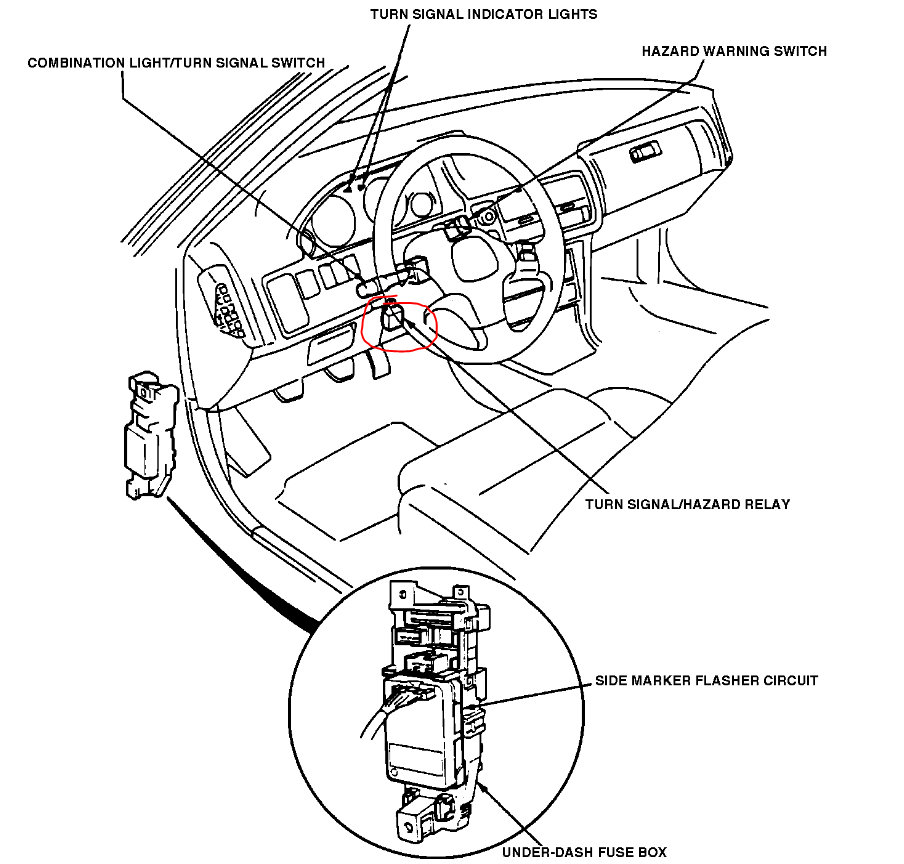 TURN SIGNAL INDICATOR LIGHTS

COMBINATION LIGHT/TURN SIGNAL SWITCH

HAZARD WARNING SWITCH

TURN SIGNAL/HAZARD RELAY

SIDE MARKER FLASHER CIRCUIT

UNDER-DASH FUSE BOX