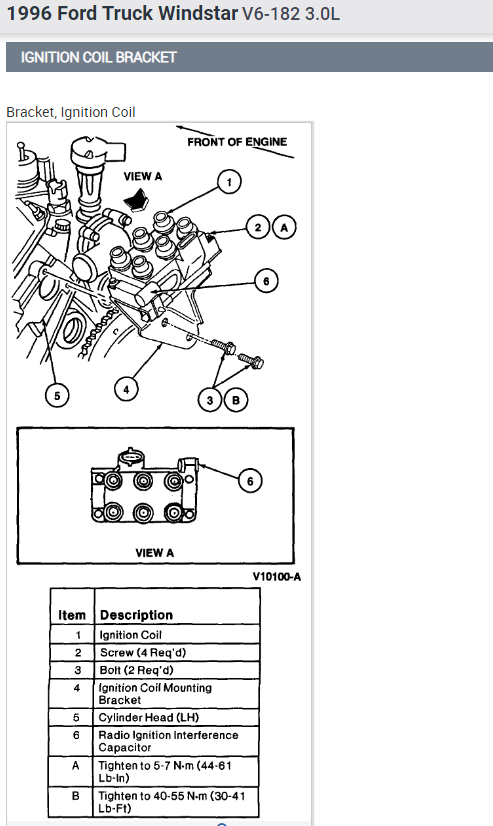 1996 Ford Truck Windstar V6-182 3.0L

IGNITION COIL BRACKET

Bracket, Ignition Coil

FRONT OF ENGINE

VIEW A

1

2 A

6

5

4

3 B

6

VIEW A

V10100-A

| Item | Description |
|---|---|
| 1 | Ignition Coil |
| 2 | Screw (4 Req'd) |
| 3 | Bolt (2 Req'd) |
| 4 | Ignition Coil Mounting Bracket |
| 5 | Cylinder Head (LH) |
| 6 | Radio Ignition Interference Capacitor |
| A | Tighten to 5-7 N·m (44-61 Lb-In) |
| B | Tighten to 40-55 N·m (30-41 Lb-Ft) |