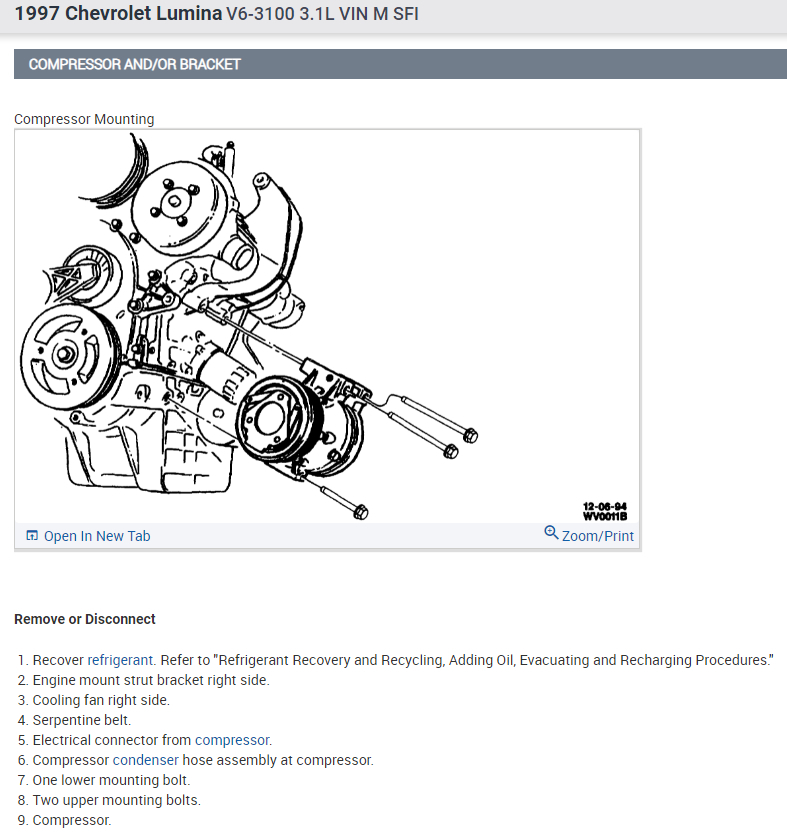 1997 Chevrolet Lumina V6-3100 3.1L VIN M SFI

COMPRESSOR AND/OR BRACKET

Compressor Mounting

12-06-94
WV0011B

Open In New Tab

Zoom/Print

Remove or Disconnect

1. Recover refrigerant. Refer to "Refrigerant Recovery and Recycling, Adding Oil, Evacuating and Recharging Procedures."
2. Engine mount strut bracket right side.
3. Cooling fan right side.
4. Serpentine belt.
5. Electrical connector from compressor.
6. Compressor condenser hose assembly at compressor.
7. One lower mounting bolt.
8. Two upper mounting bolts.
9. Compressor.