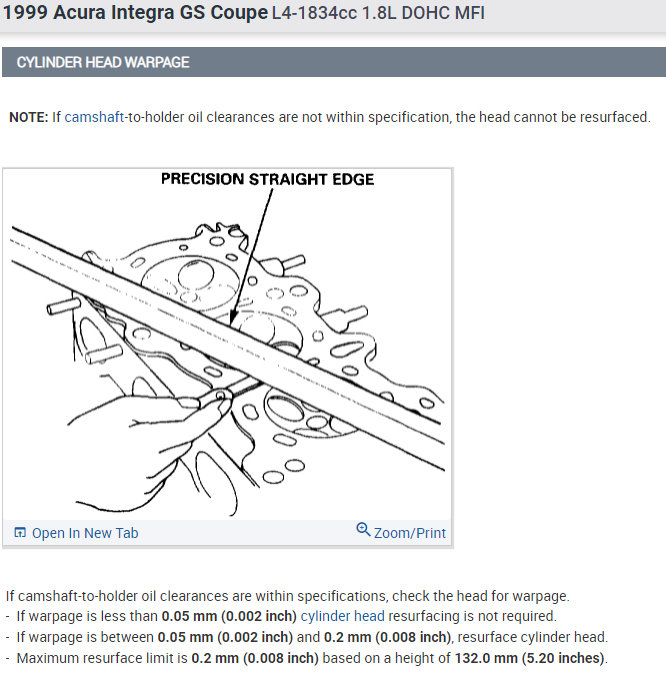 1999 Acura Integra GS Coupe L4-1834cc 1.8L DOHC MFI

CYLINDER HEAD WARPAGE

NOTE: If camshaft-to-holder oil clearances are not within specification, the head cannot be resurfaced.

PRECISION STRAIGHT EDGE

Open In New Tab

Zoom/Print

If camshaft-to-holder oil clearances are within specifications, check the head for warpage.
- If warpage is less than 0.05 mm (0.002 inch) cylinder head resurfacing is not required.
- If warpage is between 0.05 mm (0.002 inch) and 0.2 mm (0.008 inch), resurface cylinder head.
- Maximum resurface limit is 0.2 mm (0.008 inch) based on a height of 132.0 mm (5.20 inches).