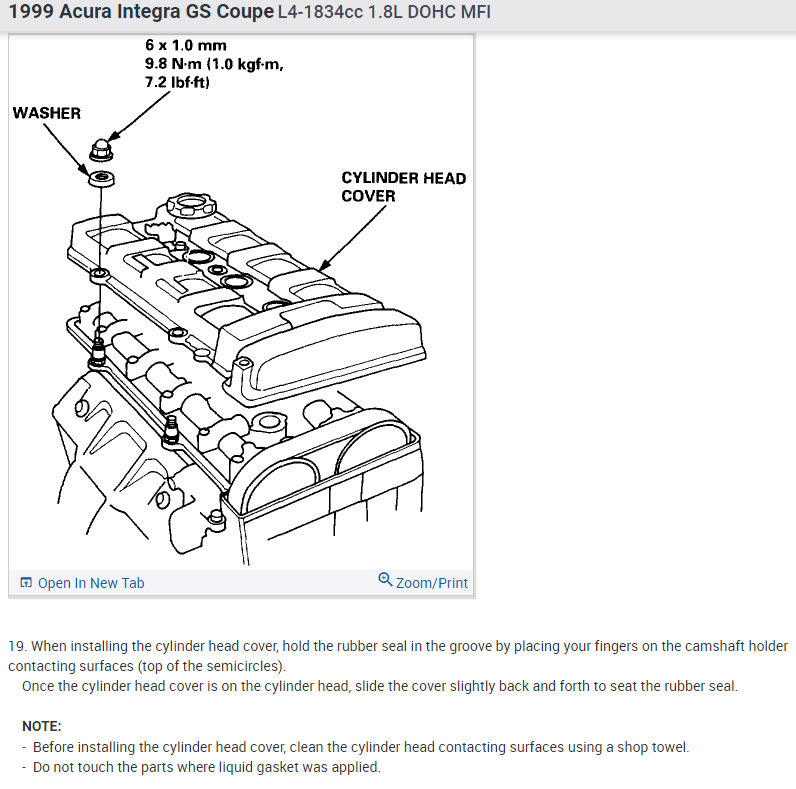 1999 Acura Integra GS Coupe L4-1834cc 1.8L DOHC MFI

6 x 1.0 mm
9.8 N·m (1.0 kgf·m, 7.2 lbf·ft)

WASHER

CYLINDER HEAD COVER

Open In New Tab

Zoom/Print

19. When installing the cylinder head cover, hold the rubber seal in the groove by placing your fingers on the camshaft holder contacting surfaces (top of the semicircles).
Once the cylinder head cover is on the cylinder head, slide the cover slightly back and forth to seat the rubber seal.

NOTE:
- Before installing the cylinder head cover, clean the cylinder head contacting surfaces using a shop towel.
- Do not touch the parts where liquid gasket was applied.