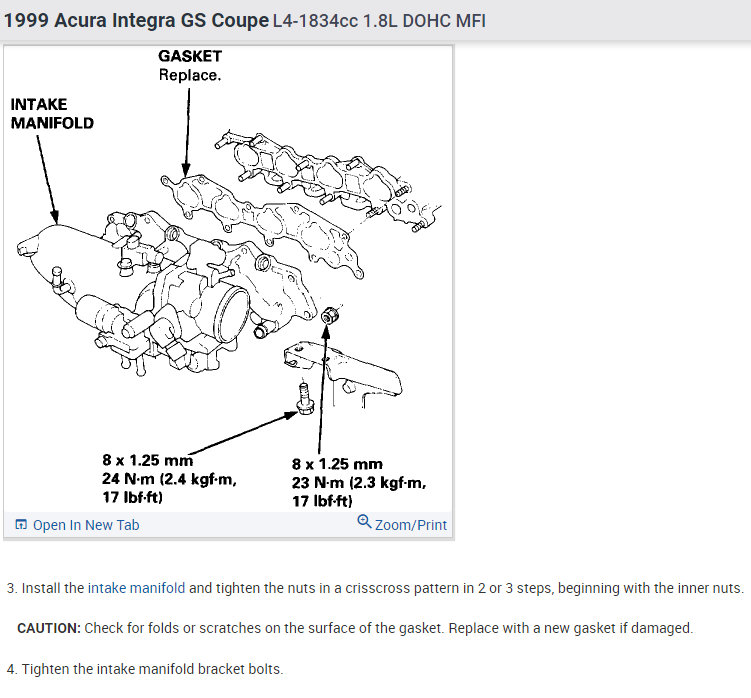 1999 Acura Integra GS Coupe L4-1834cc 1.8L DOHC MFI

GASKET
Replace.

INTAKE
MANIFOLD

8 x 1.25 mm
24 N·m (2.4 kgf·m,
17 lbf·ft)

8 x 1.25 mm
23 N·m (2.3 kgf·m,
17 lbf·ft)

Open In New Tab

Zoom/Print

3. Install the intake manifold and tighten the nuts in a crisscross pattern in 2 or 3 steps, beginning with the inner nuts.

CAUTION: Check for folds or scratches on the surface of the gasket. Replace with a new gasket if damaged.

4. Tighten the intake manifold bracket bolts.