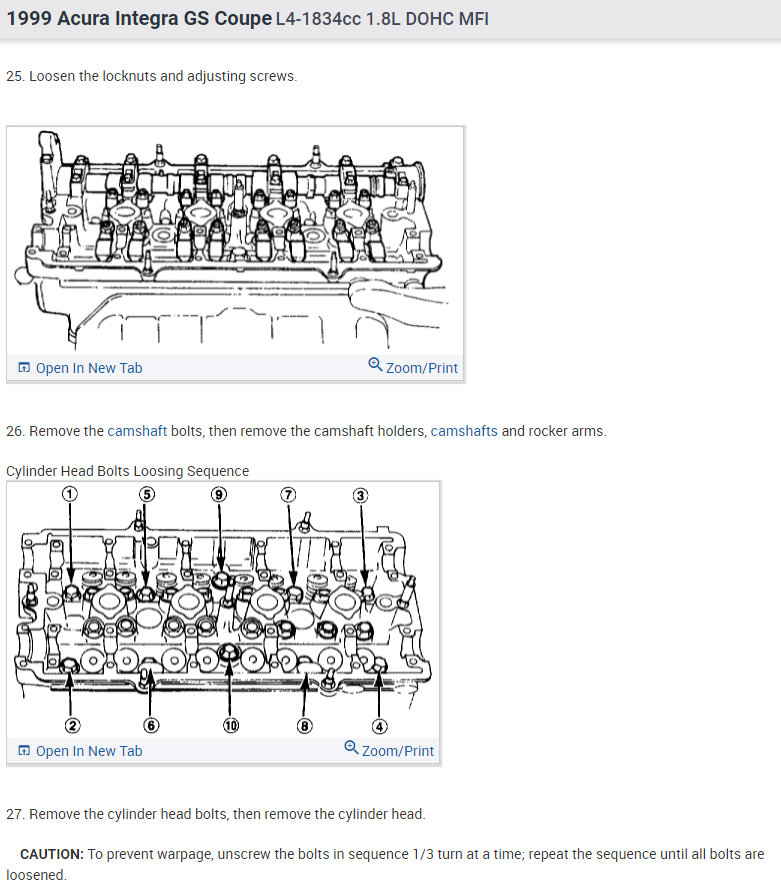 1999 Acura Integra GS Coupe L4-1834cc 1.8L DOHC MFI

25. Loosen the locknuts and adjusting screws.

Open In New Tab Zoom/Print

26. Remove the camshaft bolts, then remove the camshaft holders, camshafts and rocker arms.

Cylinder Head Bolts Loosing Sequence

①
⑤
⑨
⑦
③
②
⑥
⑩
⑧
④

Open In New Tab Zoom/Print

27. Remove the cylinder head bolts, then remove the cylinder head.

CAUTION: To prevent warpage, unscrew the bolts in sequence 1/3 turn at a time; repeat the sequence until all bolts are loosened.