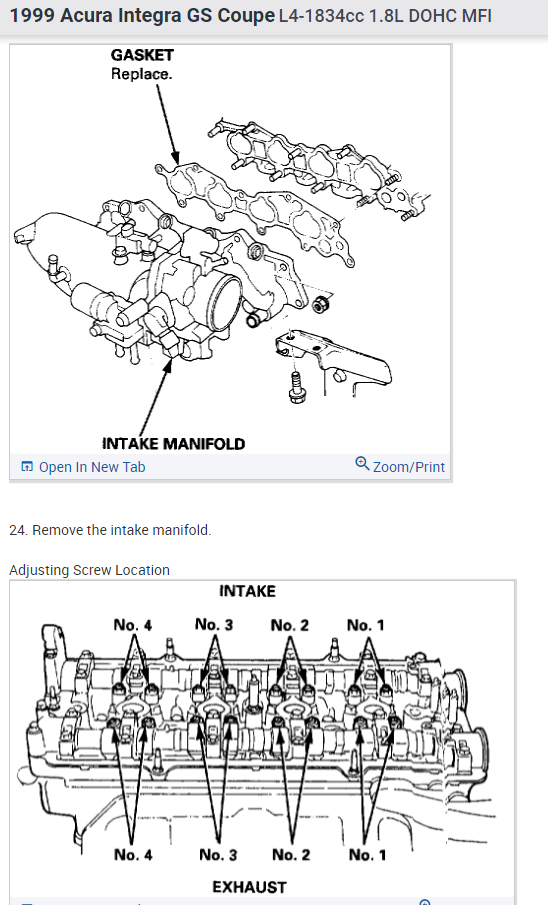 1999 Acura Integra GS Coupe L4-1834cc 1.8L DOHC MFI

GASKET
Replace.

INTAKE MANIFOLD

Open In New Tab
Zoom/Print

24. Remove the intake manifold.

Adjusting Screw Location

INTAKE

No. 4
No. 3
No. 2
No. 1

No. 4
No. 3
No. 2
No. 1

EXHAUST