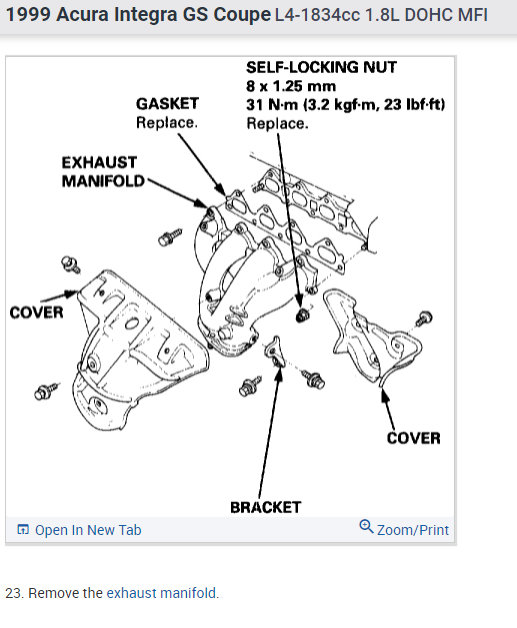 1999 Acura Integra GS Coupe L4-1834cc 1.8L DOHC MFI

SELF-LOCKING NUT
8 x 1.25 mm
31 N·m (3.2 kgf·m, 23 lbf·ft)
Replace.

GASKET
Replace.

EXHAUST
MANIFOLD

COVER

COVER

BRACKET

Open In New Tab

Zoom/Print

23. Remove the exhaust manifold.