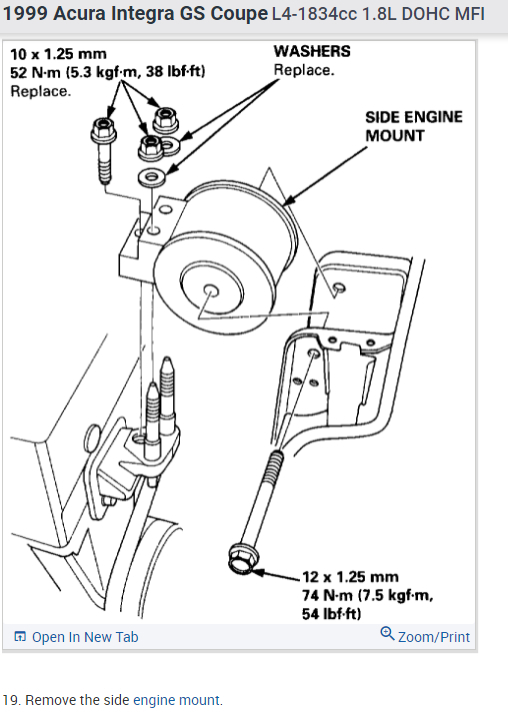 1999 Acura Integra GS Coupe L4-1834cc 1.8L DOHC MFI

10 x 1.25 mm
52 N·m (5.3 kgf·m, 38 lbf·ft)
Replace.

WASHERS
Replace.

SIDE ENGINE MOUNT

12 x 1.25 mm
74 N·m (7.5 kgf·m, 54 lbf·ft)

Open In New Tab

Zoom/Print

19. Remove the side engine mount.