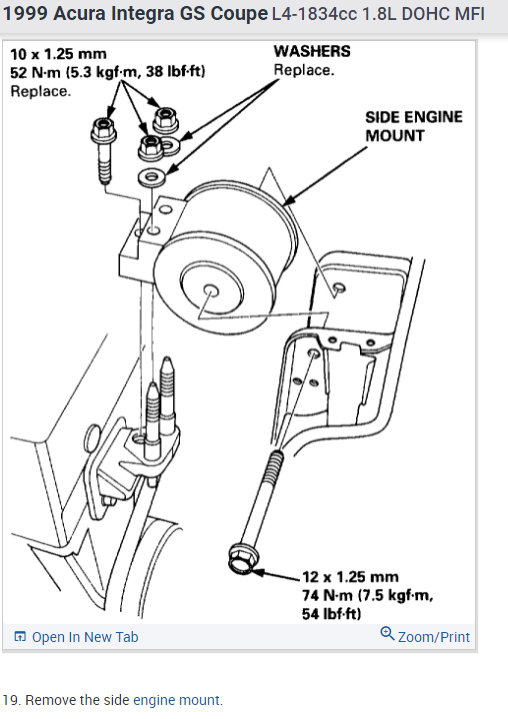 1999 Acura Integra GS Coupe L4-1834cc 1.8L DOHC MFI

10 x 1.25 mm
52 N·m (5.3 kgf·m, 38 lbf·ft)
Replace.

WASHERS
Replace.

SIDE ENGINE MOUNT

12 x 1.25 mm
74 N·m (7.5 kgf·m, 54 lbf·ft)

Open In New Tab

Zoom/Print

19. Remove the side engine mount.