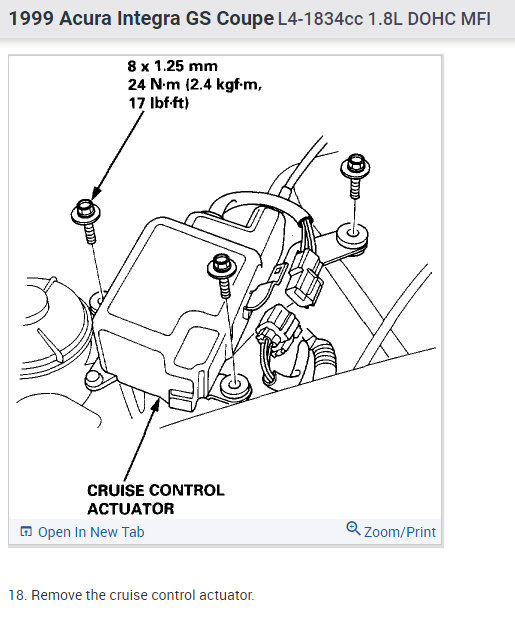 1999 Acura Integra GS Coupe L4-1834cc 1.8L DOHC MFI

8 x 1.25 mm
24 N·m (2.4 kgf·m, 17 lbf·ft)

CRUISE CONTROL ACTUATOR

Open In New Tab

Zoom/Print

18. Remove the cruise control actuator.