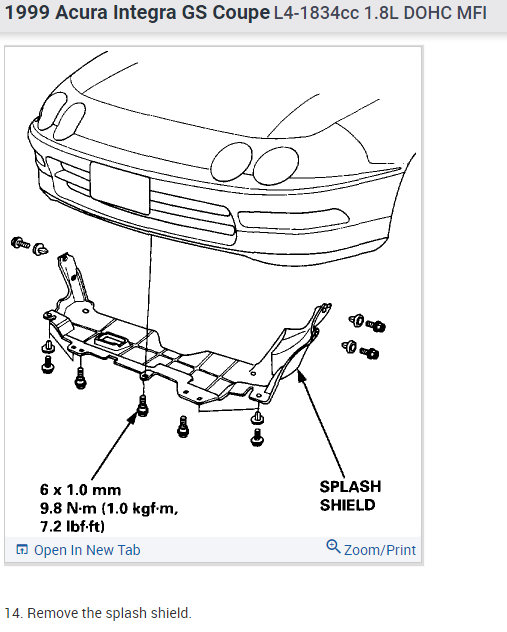 1999 Acura Integra GS Coupe L4-1834cc 1.8L DOHC MFI

6 x 1.0 mm
9.8 N·m (1.0 kgf·m, 7.2 lbf·ft)

SPLASH SHIELD

Open In New Tab

Zoom/Print

14. Remove the splash shield.