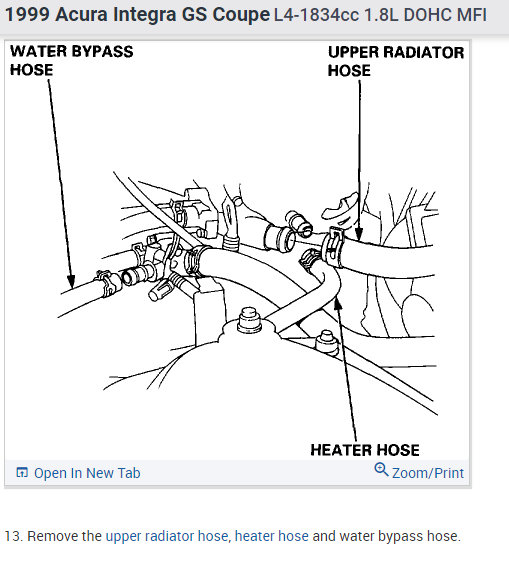 1999 Acura Integra GS Coupe L4-1834cc 1.8L DOHC MFI

WATER BYPASS HOSE

UPPER RADIATOR HOSE

HEATER HOSE

Open In New Tab

Zoom/Print

13. Remove the upper radiator hose, heater hose and water bypass hose.