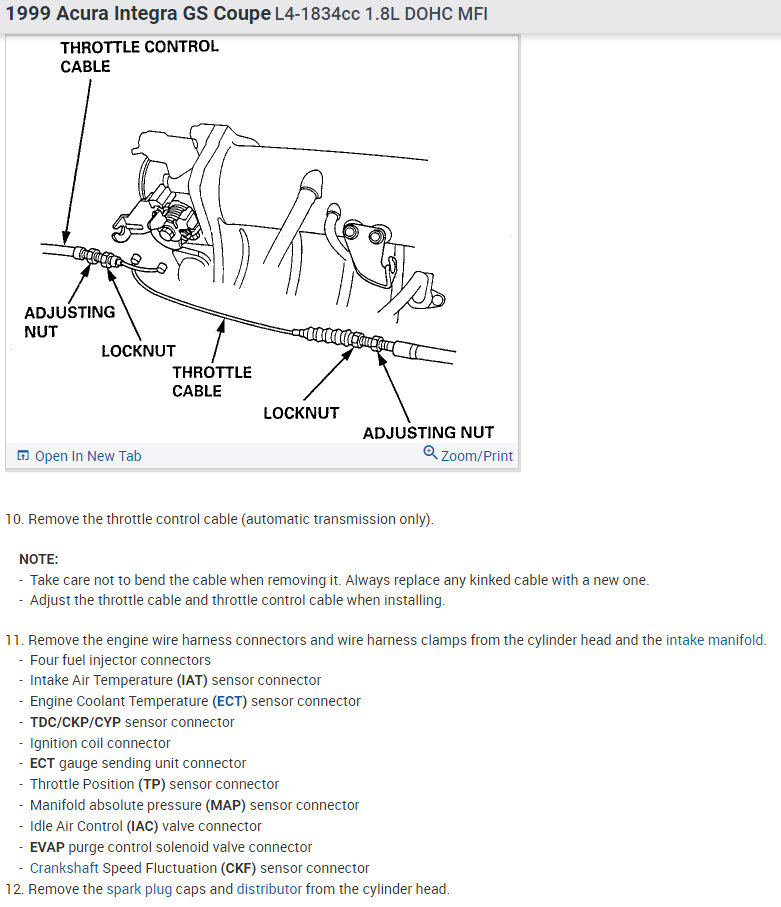 1999 Acura Integra GS Coupe L4-1834cc 1.8L DOHC MFI

THROTTLE CONTROL CABLE

ADJUSTING NUT

LOCKNUT

THROTTLE CABLE

LOCKNUT

ADJUSTING NUT

Open In New Tab

Zoom/Print

10. Remove the throttle control cable (automatic transmission only).

NOTE:
- Take care not to bend the cable when removing it. Always replace any kinked cable with a new one.
- Adjust the throttle cable and throttle control cable when installing.

11. Remove the engine wire harness connectors and wire harness clamps from the cylinder head and the intake manifold.
- Four fuel injector connectors
- Intake Air Temperature (IAT) sensor connector
- Engine Coolant Temperature (ECT) sensor connector
- TDC/CKP/CYP sensor connector
- Ignition coil connector
- ECT gauge sending unit connector
- Throttle Position (TP) sensor connector
- Manifold absolute pressure (MAP) sensor connector
- Idle Air Control (IAC) valve connector
- EVAP purge control solenoid valve connector
- Crankshaft Speed Fluctuation (CKF) sensor connector
12. Remove the spark plug caps and distributor from the cylinder head.