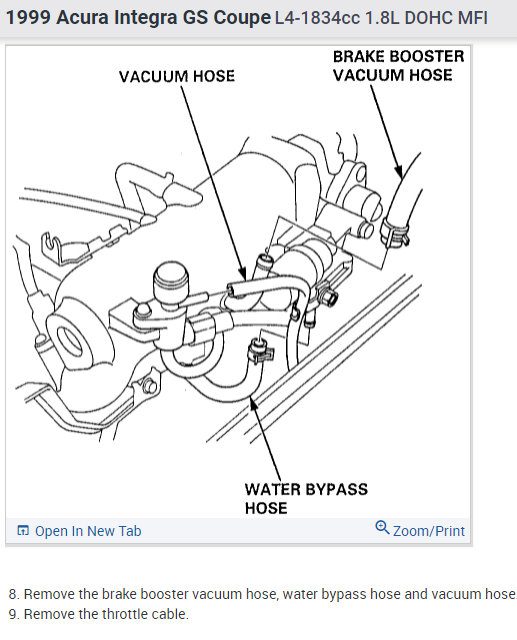 1999 Acura Integra GS Coupe L4-1834cc 1.8L DOHC MFI

VACUUM HOSE

BRAKE BOOSTER VACUUM HOSE

WATER BYPASS HOSE

Open In New Tab

Zoom/Print

8. Remove the brake booster vacuum hose, water bypass hose and vacuum hose.
9. Remove the throttle cable.