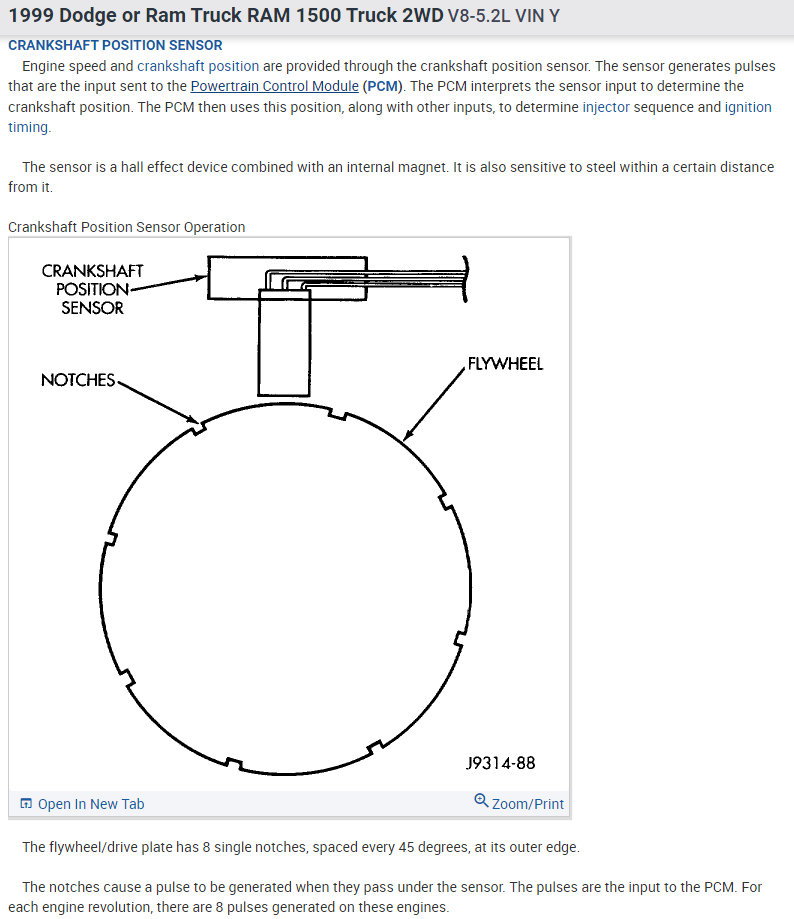 1999 Dodge or Ram Truck RAM 1500 Truck 2WD V8-5.2L VIN Y

CRANKSHAFT POSITION SENSOR

Engine speed and crankshaft position are provided through the crankshaft position sensor. The sensor generates pulses that are the input sent to the Powertrain Control Module (PCM). The PCM interprets the sensor input to determine the crankshaft position. The PCM then uses this position, along with other inputs, to determine injector sequence and ignition timing.

The sensor is a hall effect device combined with an internal magnet. It is also sensitive to steel within a certain distance from it.

Crankshaft Position Sensor Operation

CRANKSHAFT POSITION SENSOR

NOTCHES

FLYWHEEL

J9314-88

Open In New Tab

Zoom/Print

The flywheel/drive plate has 8 single notches, spaced every 45 degrees, at its outer edge.

The notches cause a pulse to be generated when they pass under the sensor. The pulses are the input to the PCM. For each engine revolution, there are 8 pulses generated on these engines.