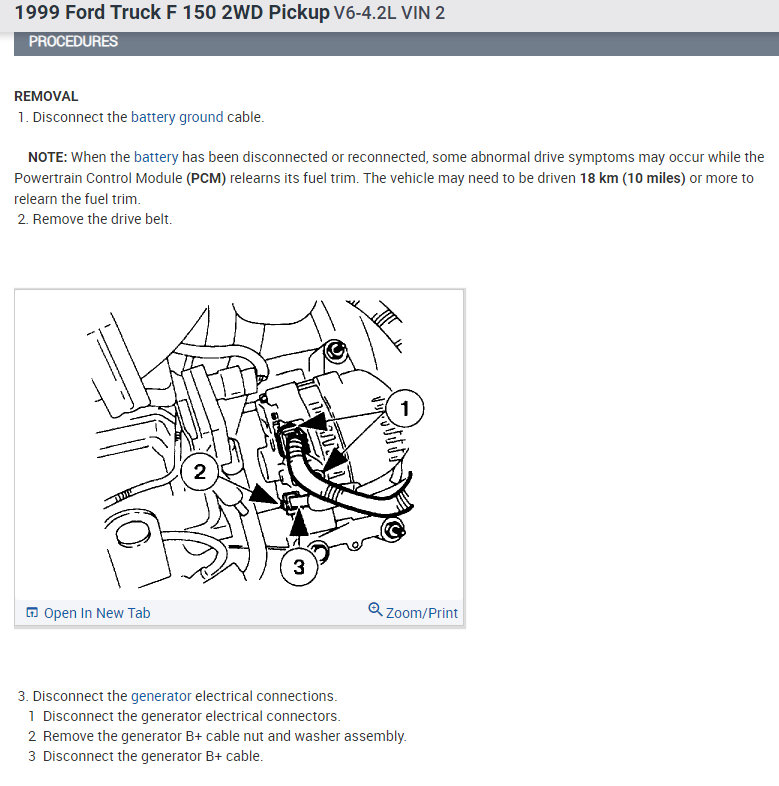 1999 Ford Truck F 150 2WD Pickup V6-4.2L VIN 2

PROCEDURES

REMOVAL

1. Disconnect the battery ground cable.

NOTE: When the battery has been disconnected or reconnected, some abnormal drive symptoms may occur while the Powertrain Control Module (PCM) relearns its fuel trim. The vehicle may need to be driven 18 km (10 miles) or more to relearn the fuel trim.

2. Remove the drive belt.

1

2

3

Open In New Tab

Zoom/Print

3. Disconnect the generator electrical connections.

1 Disconnect the generator electrical connectors.

2 Remove the generator B+ cable nut and washer assembly.

3 Disconnect the generator B+ cable.