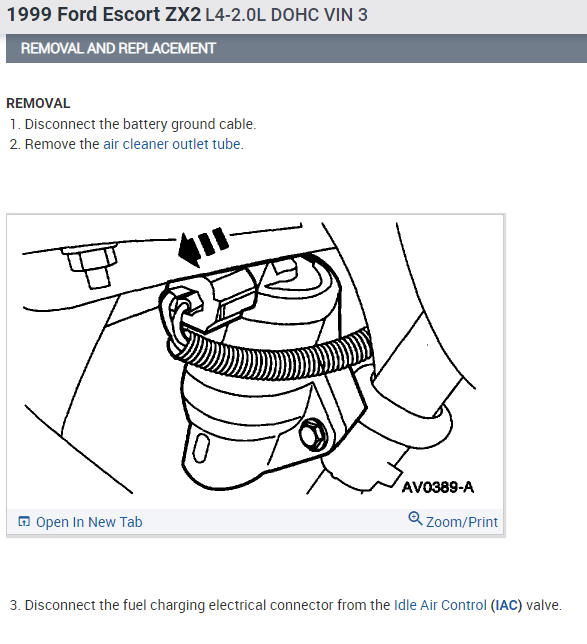 1999 Ford Escort ZX2 L4-2.0L DOHC VIN 3

REMOVAL AND REPLACEMENT

REMOVAL

1. Disconnect the battery ground cable.
2. Remove the air cleaner outlet tube.

AV0389-A

Open In New Tab

Zoom/Print

3. Disconnect the fuel charging electrical connector from the Idle Air Control (IAC) valve.