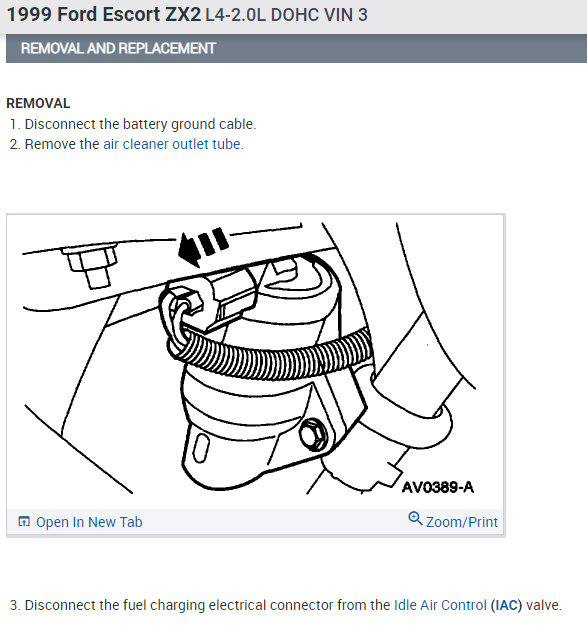 1999 Ford Escort ZX2 L4-2.0L DOHC VIN 3

REMOVAL AND REPLACEMENT

REMOVAL

1. Disconnect the battery ground cable.
2. Remove the air cleaner outlet tube.

AV0389-A

Open In New Tab

Zoom/Print

3. Disconnect the fuel charging electrical connector from the Idle Air Control (IAC) valve.