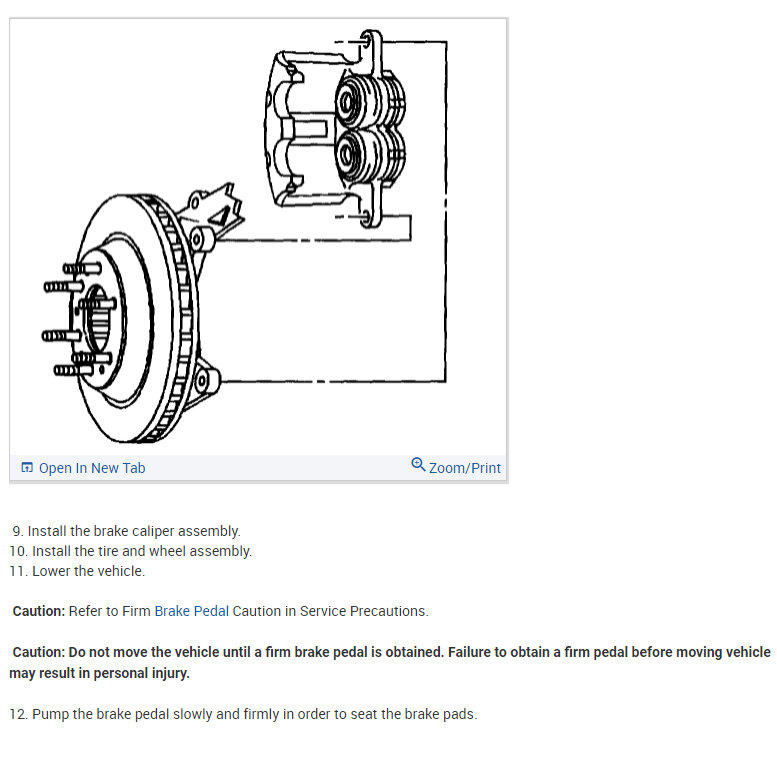 Open In New Tab
Zoom/Print

9. Install the brake caliper assembly.
10. Install the tire and wheel assembly.
11. Lower the vehicle.

Caution: Refer to Firm Brake Pedal Caution in Service Precautions.

Caution: Do not move the vehicle until a firm brake pedal is obtained. Failure to obtain a firm pedal before moving vehicle may result in personal injury.

12. Pump the brake pedal slowly and firmly in order to seat the brake pads.