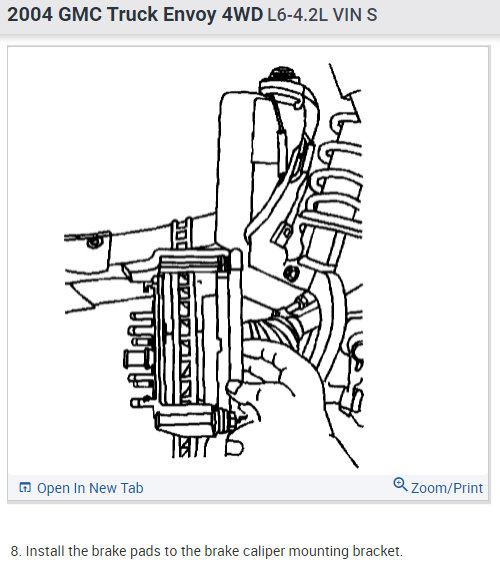 2004 GMC Truck Envoy 4WD L6-4.2L VIN S

Open In New Tab

Zoom/Print

8. Install the brake pads to the brake caliper mounting bracket.