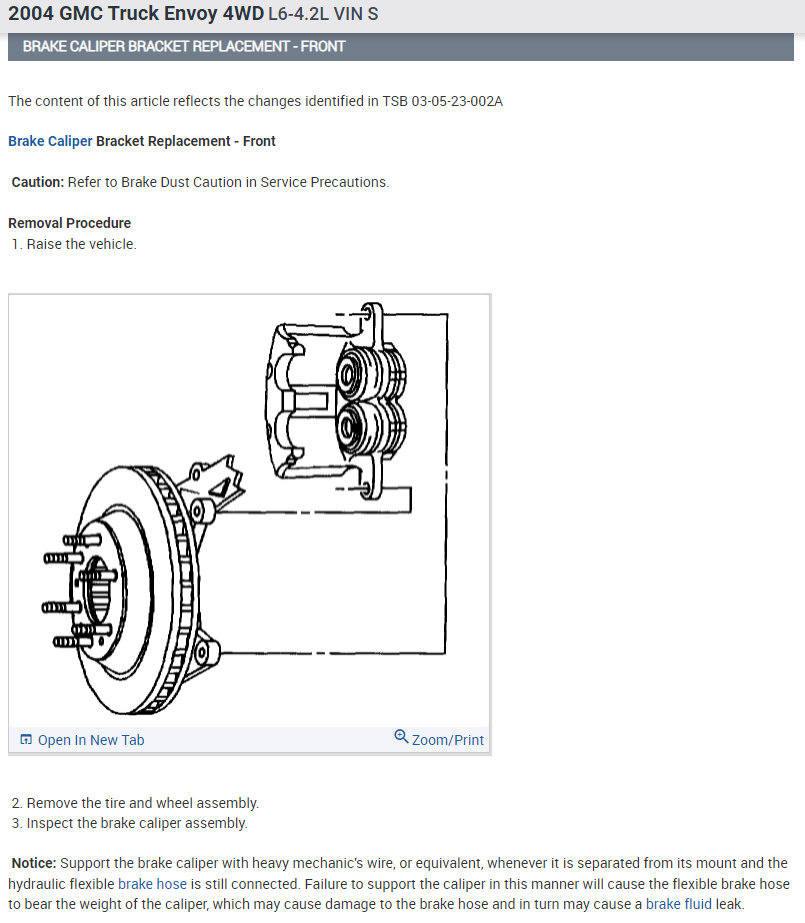 2004 GMC Truck Envoy 4WD L6-4.2L VIN S

BRAKE CALIPER BRACKET REPLACEMENT - FRONT

The content of this article reflects the changes identified in TSB 03-05-23-002A

Brake Caliper Bracket Replacement - Front

Caution: Refer to Brake Dust Caution in Service Precautions.

Removal Procedure
1. Raise the vehicle.

Open In New Tab

Zoom/Print

2. Remove the tire and wheel assembly.
3. Inspect the brake caliper assembly.

Notice: Support the brake caliper with heavy mechanic's wire, or equivalent, whenever it is separated from its mount and the hydraulic flexible brake hose is still connected. Failure to support the caliper in this manner will cause the flexible brake hose to bear the weight of the caliper, which may cause damage to the brake hose and in turn may cause a brake fluid leak.