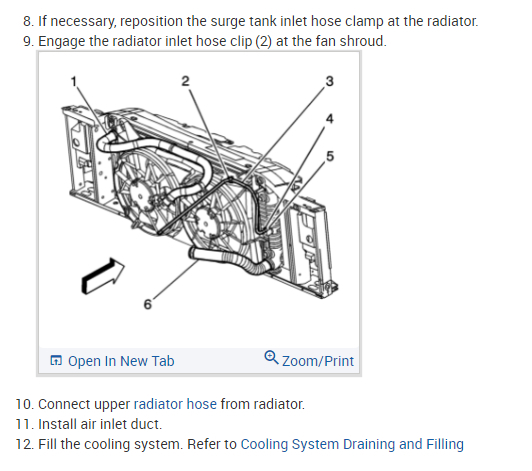 8. If necessary, reposition the surge tank inlet hose clamp at the radiator.
9. Engage the radiator inlet hose clip (2) at the fan shroud.

1
2
3
4
5
6

Open In New Tab
Zoom/Print

10. Connect upper radiator hose from radiator.
11. Install air inlet duct.
12. Fill the cooling system. Refer to Cooling System Draining and Filling