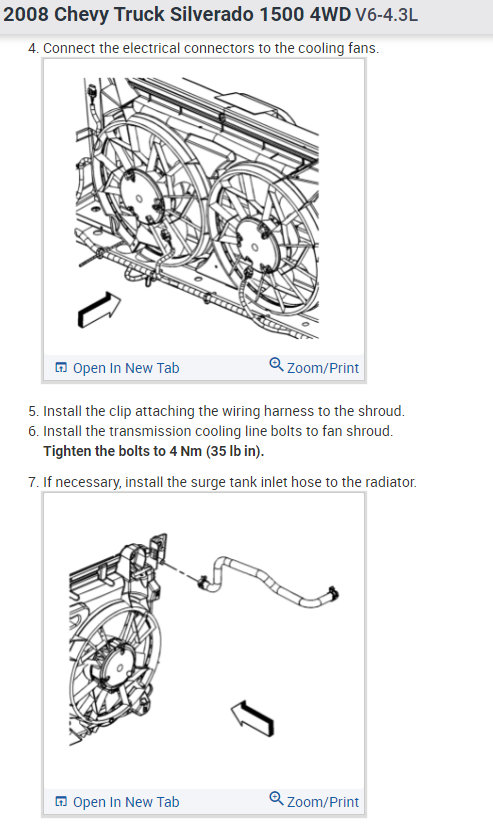 2008 Chevy Truck Silverado 1500 4WD V6-4.3L

4. Connect the electrical connectors to the cooling fans.

Open In New Tab Zoom/Print

5. Install the clip attaching the wiring harness to the shroud.
6. Install the transmission cooling line bolts to fan shroud.
Tighten the bolts to 4 Nm (35 lb in).

7. If necessary, install the surge tank inlet hose to the radiator.

Open In New Tab Zoom/Print