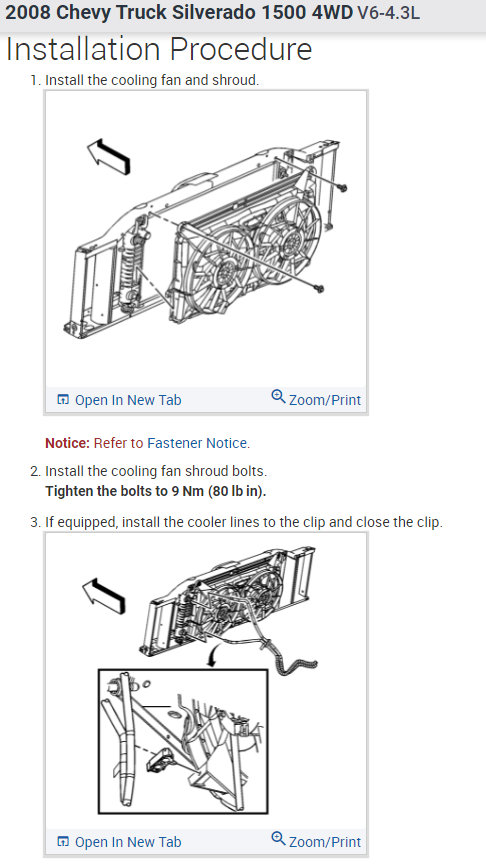 2008 Chevy Truck Silverado 1500 4WD V6-4.3L

Installation Procedure

1. Install the cooling fan and shroud.

Open In New Tab Zoom/Print

Notice: Refer to Fastener Notice.

2. Install the cooling fan shroud bolts.
Tighten the bolts to 9 Nm (80 lb in).

3. If equipped, install the cooler lines to the clip and close the clip.

Open In New Tab Zoom/Print