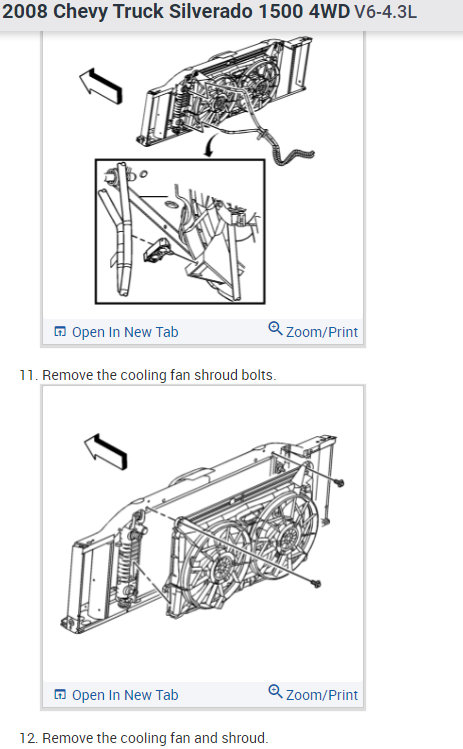 2008 Chevy Truck Silverado 1500 4WD V6-4.3L

Open In New Tab

Zoom/Print

11. Remove the cooling fan shroud bolts.

Open In New Tab

Zoom/Print

12. Remove the cooling fan and shroud.