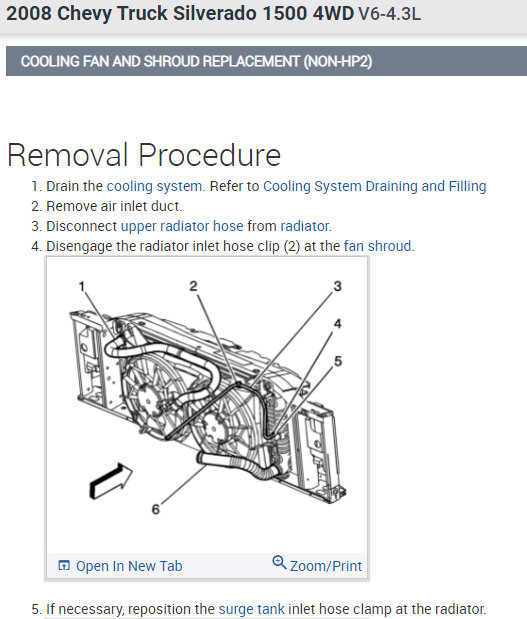 2008 Chevy Truck Silverado 1500 4WD V6-4.3L

COOLING FAN AND SHROUD REPLACEMENT (NON-HP2)

Removal Procedure

1. Drain the cooling system. Refer to Cooling System Draining and Filling
2. Remove air inlet duct.
3. Disconnect upper radiator hose from radiator.
4. Disengage the radiator inlet hose clip (2) at the fan shroud.

1
2
3
4
5
6

Open In New Tab
Zoom/Print

5. If necessary, reposition the surge tank inlet hose clamp at the radiator.